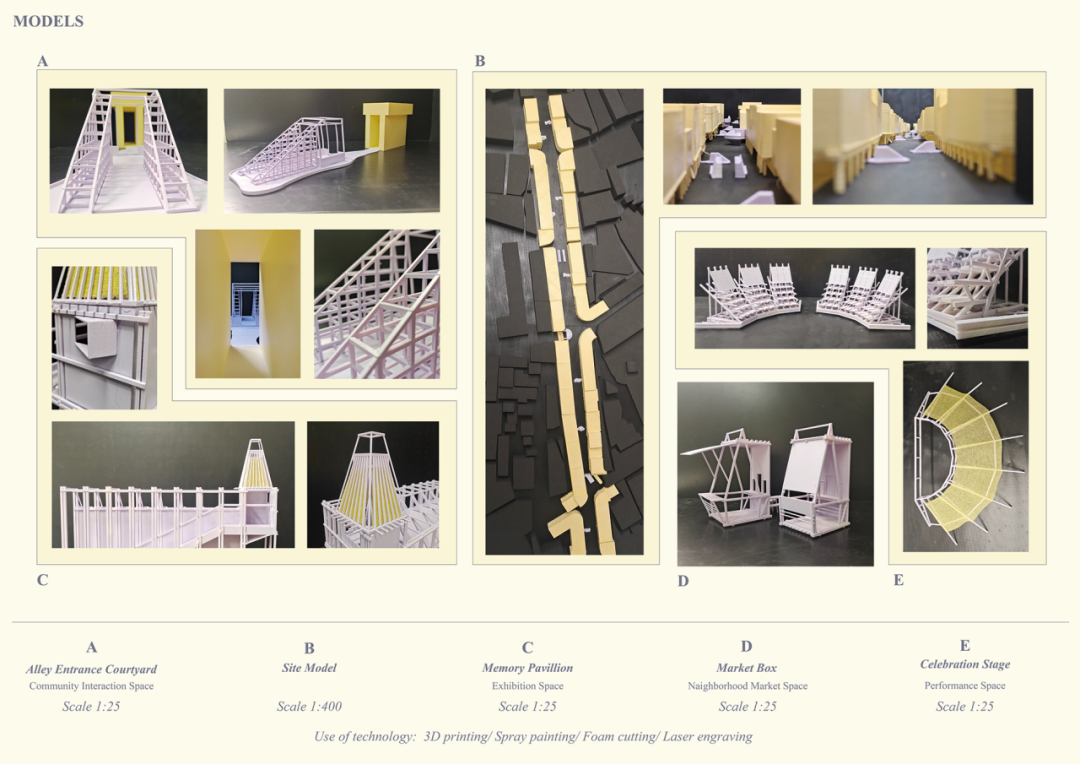 MODELS

A

B

C

D

E

A
Alley Entrance Courtyard
Community Interaction Space
Scale 1:25

B
Site Model
Scale 1:400

C
Memory Pavillion
Exhibition Space
Scale 1:25

D
Market Box
Naighborhood Market Space
Scale 1:25

E
Celebration Stage
Performance Space
Scale 1:25

Use of technology: 3D printing/ Spray painting/ Foam cutting/ Laser engraving