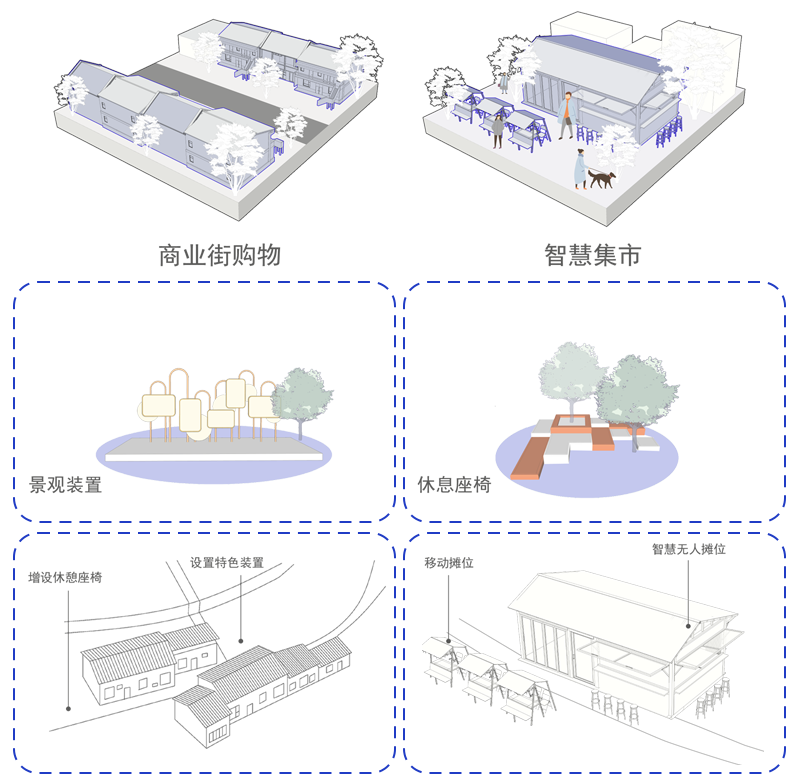 商业街购物

智慧集市

景观装置

休息座椅

增设休憩座椅

设置特色装置

移动摊位

智慧无人摊位